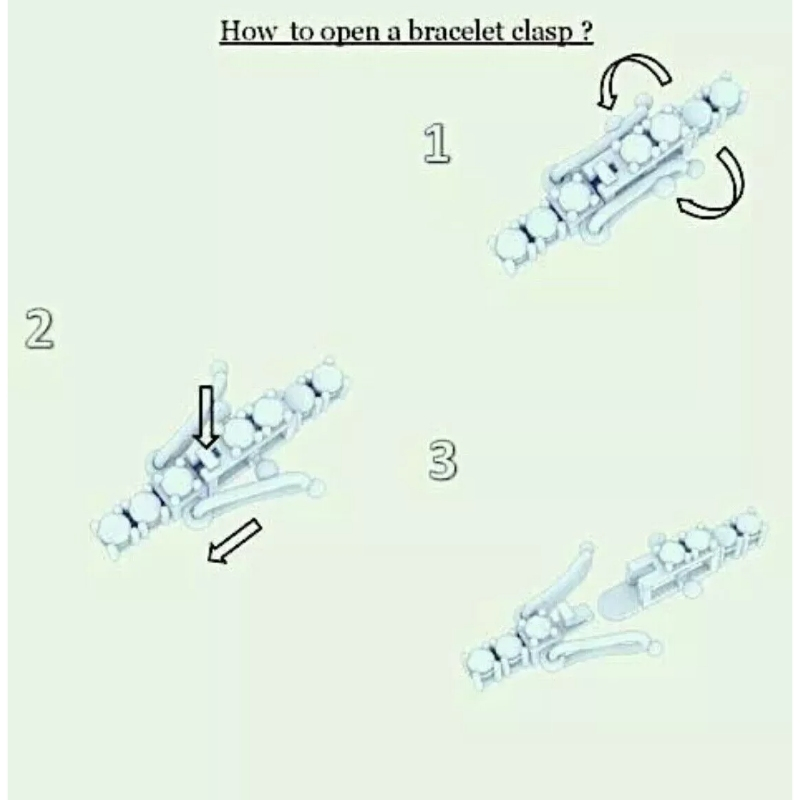 How to open a bracelet clasp ?

1

2

3